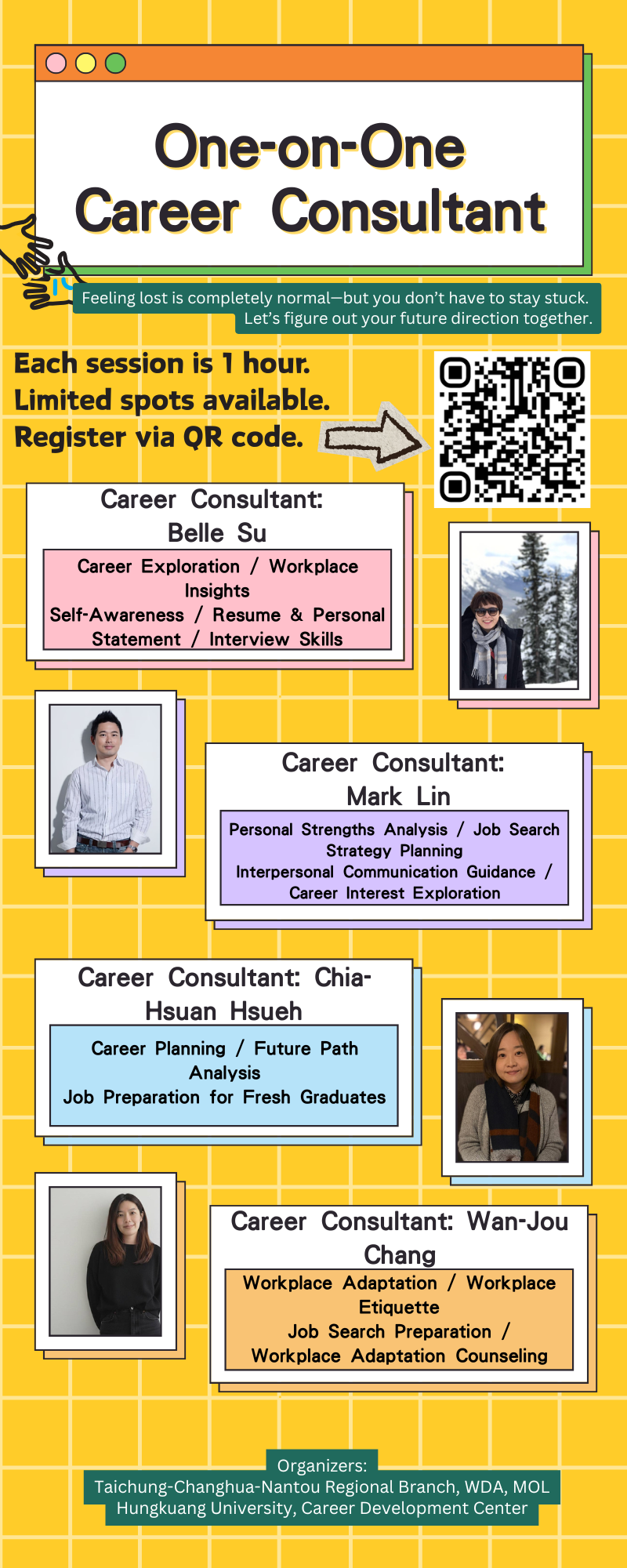 One-on-One
Career Consultant

Feeling lost is completely normal—but you don't have to stay stuck.
Let's figure out your future direction together.

Each session is 1 hour.
Limited spots available.
Register via QR code.

Career Consultant:
Belle Su

Career Exploration / Workplace Insights
Self-Awareness / Resume & Personal Statement / Interview Skills

Career Consultant:
Mark Lin

Personal Strengths Analysis / Job Search Strategy Planning
Interpersonal Communication Guidance / Career Interest Exploration

Career Consultant: Chia-Hsuan Hsueh

Career Planning / Future Path Analysis
Job Preparation for Fresh Graduates

Career Consultant: Wan-Jou Chang

Workplace Adaptation / Workplace Etiquette
Job Search Preparation / Workplace Adaptation Counseling

Organizers:
Taichung-Changhua-Nantou Regional Branch, WDA, MOL
Hungkuang University, Career Development Center